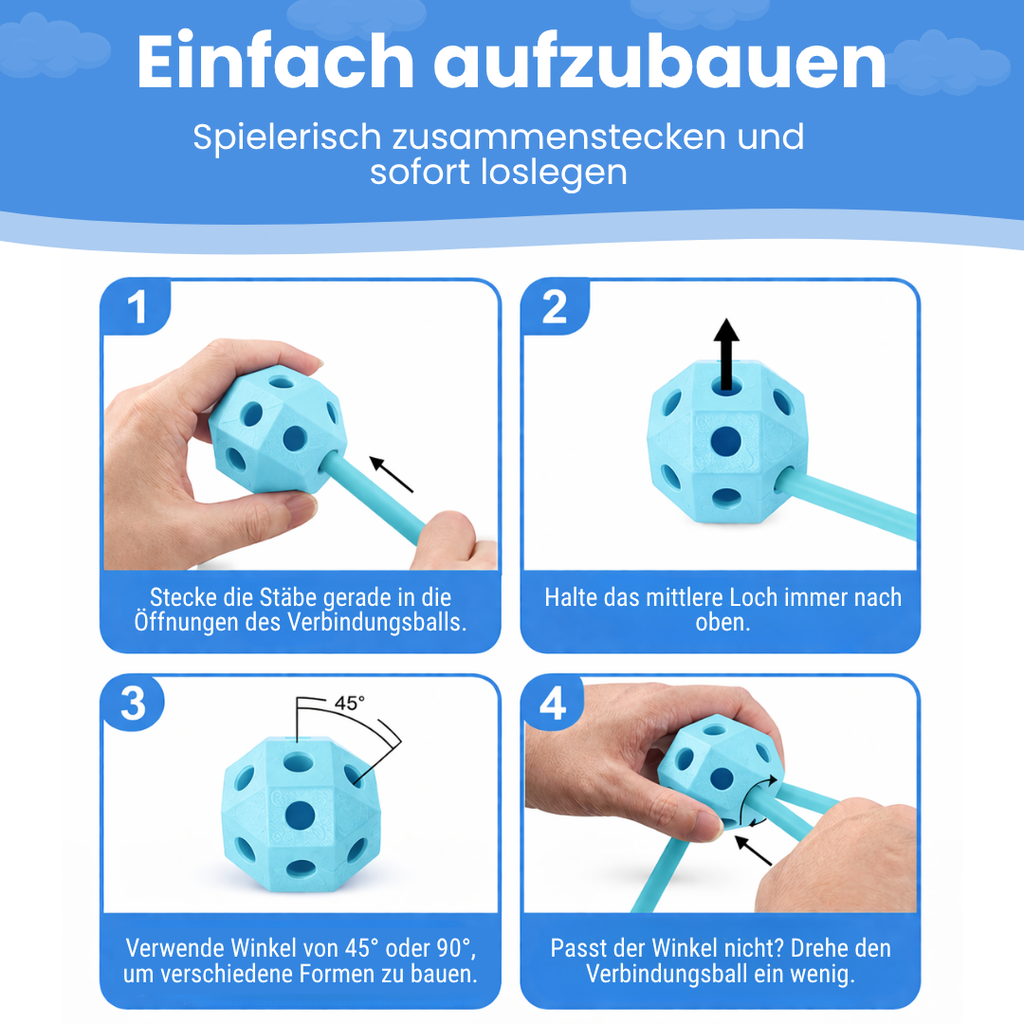 Einfach aufzubauen

Spielerisch zusammenstecken und sofort loslegen

1

Stecke die Stäbe gerade in die Öffnungen des Verbindungsballs.

2

Halte das mittlere Loch immer nach oben.

3

45°

Verwende Winkel von 45° oder 90°, um verschiedene Formen zu bauen.

4

Passt der Winkel nicht? Drehe den Verbindungsball ein wenig.