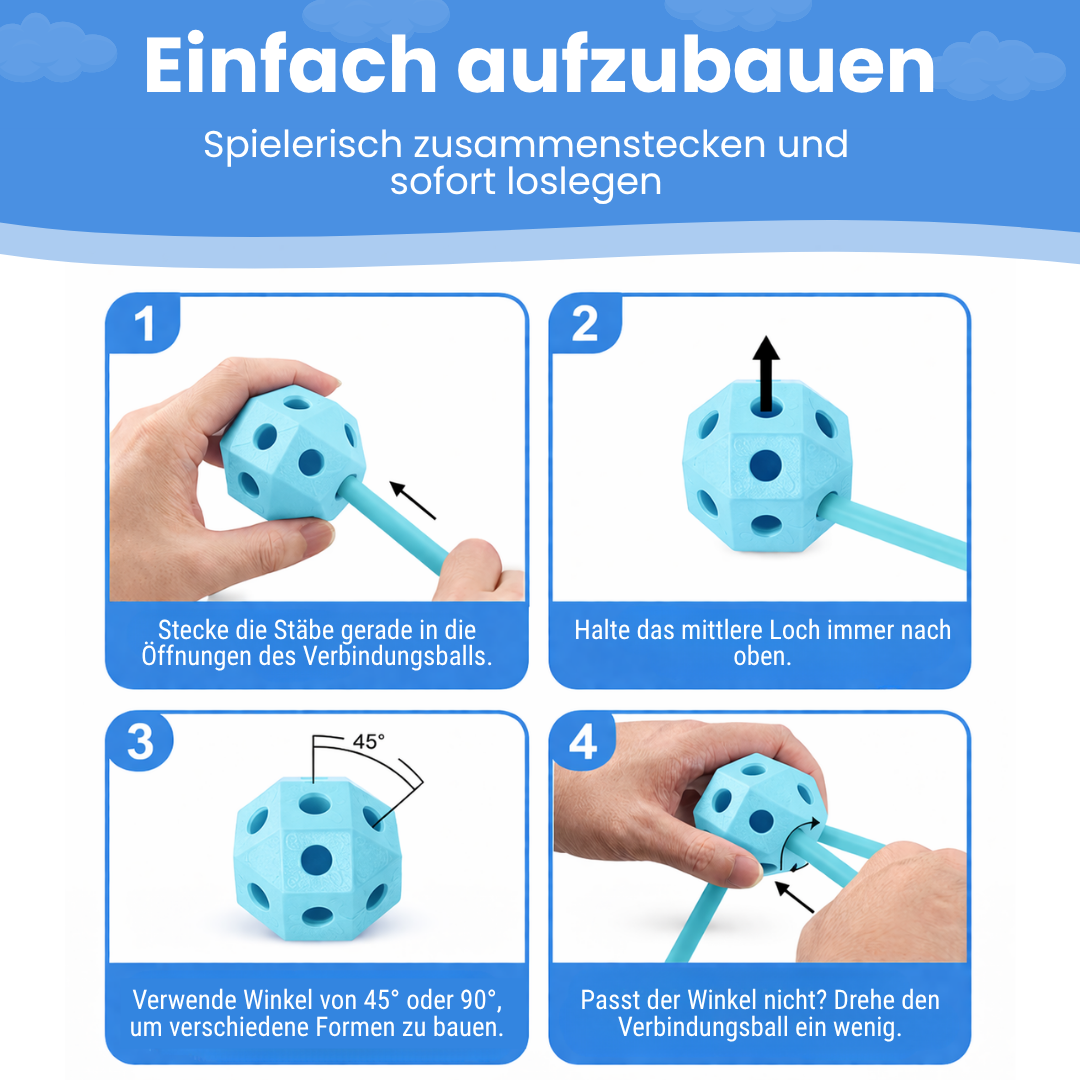 Einfach aufzubauen

Spielerisch zusammenstecken und sofort loslegen

1

Stecke die Stäbe gerade in die Öffnungen des Verbindungsballs.

2

Halte das mittlere Loch immer nach oben.

3

45°

Verwende Winkel von 45° oder 90°, um verschiedene Formen zu bauen.

4

Passt der Winkel nicht? Drehe den Verbindungsball ein wenig.